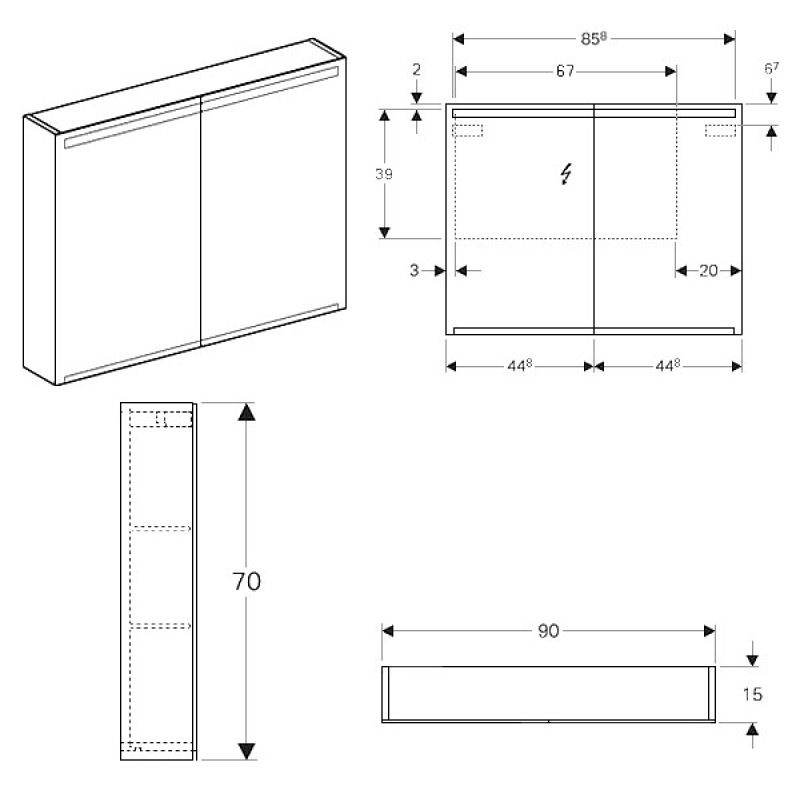 $85^8$
2
67
$6^7$
39
3
20
$44^8$
$44^8$
70
90
15