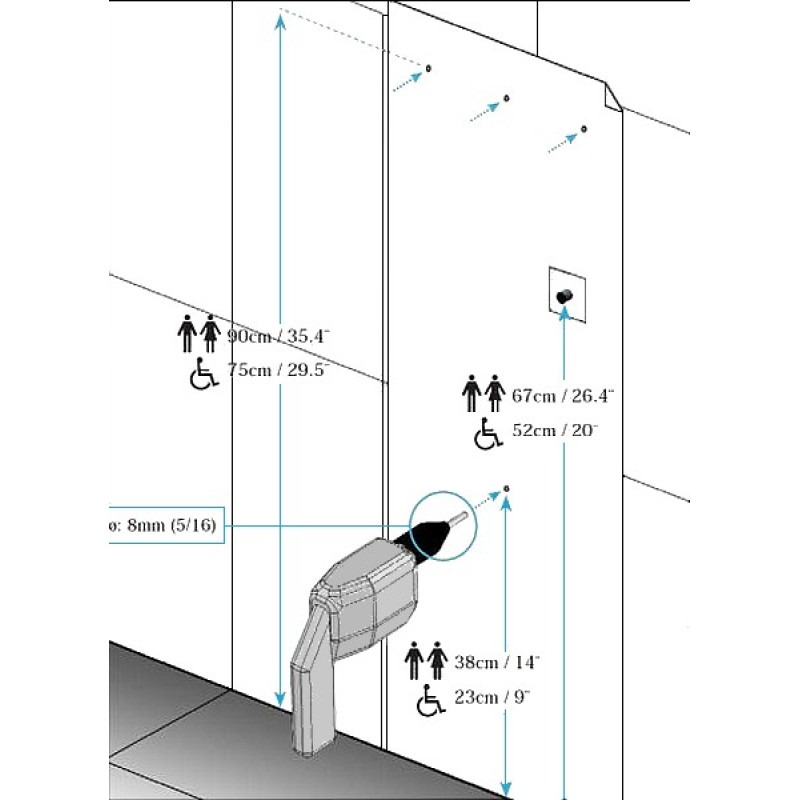 90cm / 35.4"
75cm / 29.5"

67cm / 26.4"
52cm / 20"

ø: 8mm (5/16)

38cm / 14"
23cm / 9"