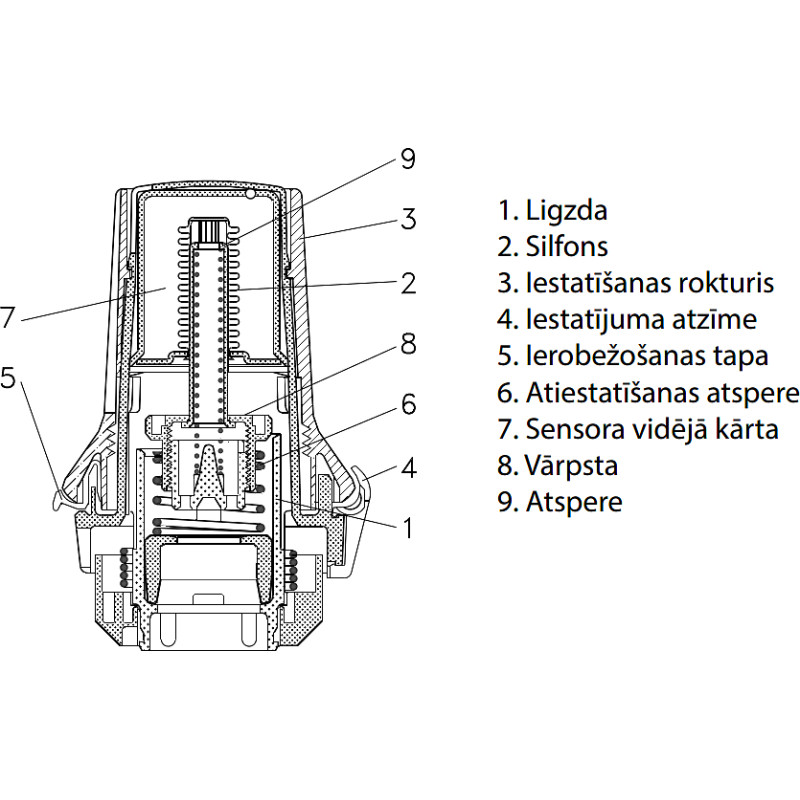 9
3
2
7
8
5
6
4
1

1. Ligzda
2. Silfons
3. Iestatīšanas rokturis
4. Iestatījuma atzīme
5. Ierobežošanas tapa
6. Atiestatīšanas atspere
7. Sensora vidējā kārta
8. Vārpsta
9. Atspere